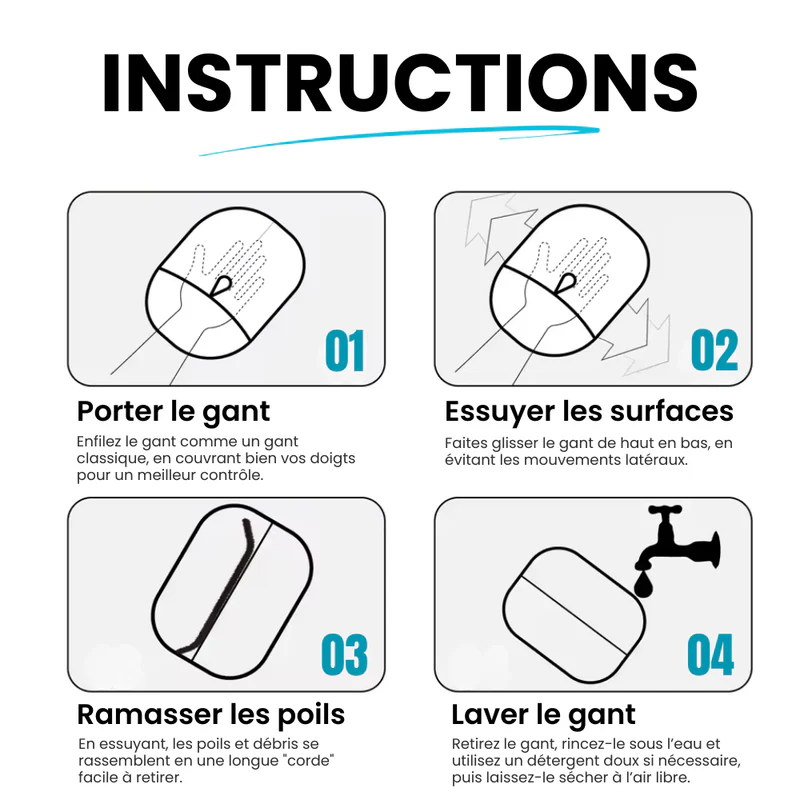 INSTRUCTIONS

01

Porter le gant

Enfilez le gant comme un gant classique, en couvrant bien vos doigts pour un meilleur contrôle.

02

Essuyer les surfaces

Faites glisser le gant de haut en bas, en évitant les mouvements latéraux.

03

Ramasser les poils

En essuyant, les poils et débris se rassemblent en une longue "corde" facile à retirer.

04

Laver le gant

Retirez le gant, rincez-le sous l'eau et utilisez un détergent doux si nécessaire, puis laissez-le sécher à l'air libre.