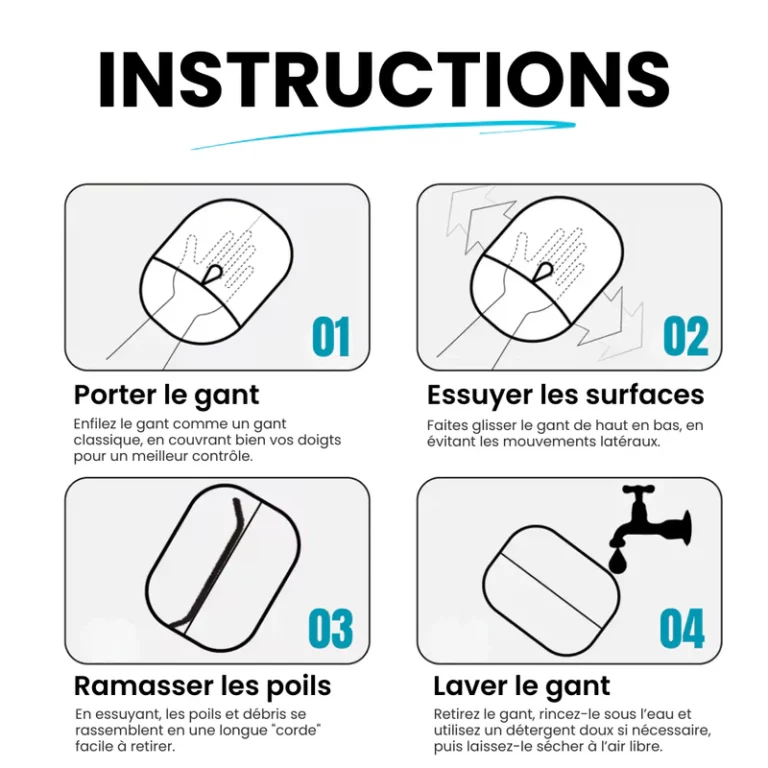 INSTRUCTIONS

01

Porter le gant

Enfilez le gant comme un gant classique, en couvrant bien vos doigts pour un meilleur contrôle.

02

Essuyer les surfaces

Faites glisser le gant de haut en bas, en évitant les mouvements latéraux.

03

Ramasser les poils

En essuyant, les poils et débris se rassemblent en une longue "corde" facile à retirer.

04

Laver le gant

Retirez le gant, rincez-le sous l'eau et utilisez un détergent doux si nécessaire, puis laissez-le sécher à l'air libre.