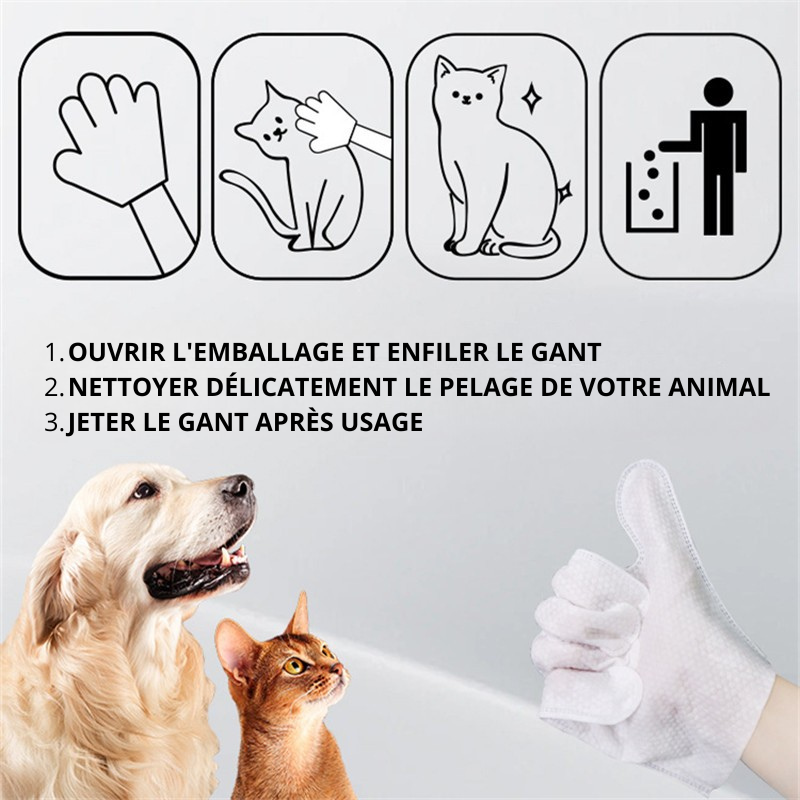 1. OUVRIR L'EMBALLAGE ET ENFILER LE GANT
2. NETTOYER DÉLICATEMENT LE PELAGE DE VOTRE ANIMAL
3. JETER LE GANT APRÈS USAGE